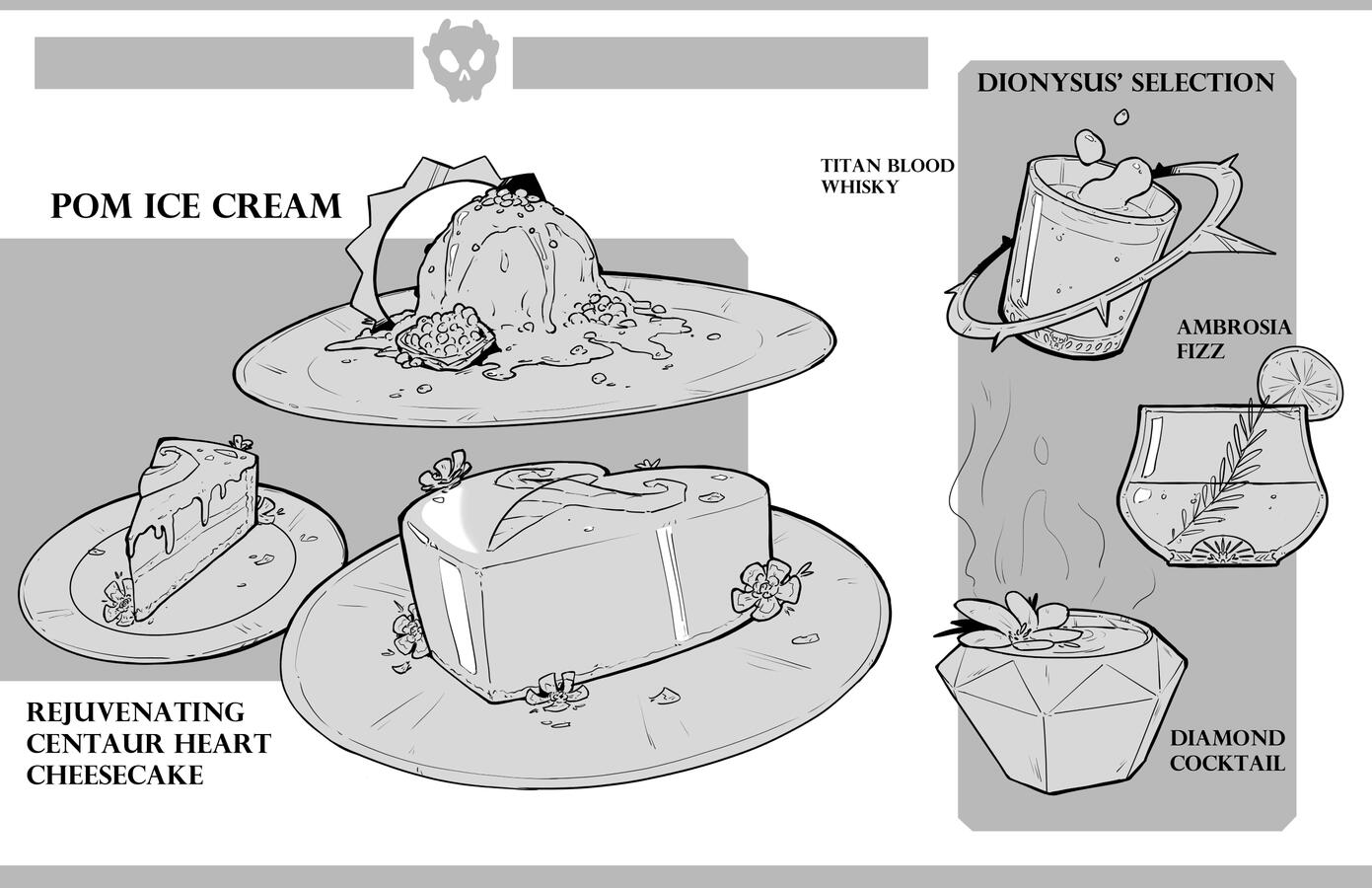 POM ICE CREAM

REJUVENATING CENTAUR HEART CHEESECAKE

DIONYSUS' SELECTION

TITAN BLOOD WHISKY

AMBROSIA FIZZ

DIAMOND COCKTAIL